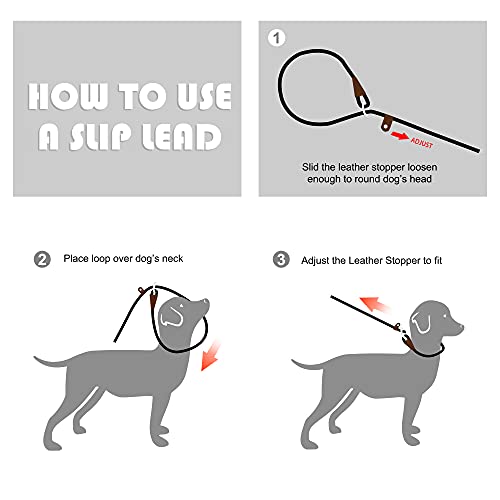 HOW TO USE A SLIP LEAD

1

ADJUST

Slid the leather stopper loosen enough to round dog's head

2 Place loop over dog's neck

3 Adjust the Leather Stopper to fit